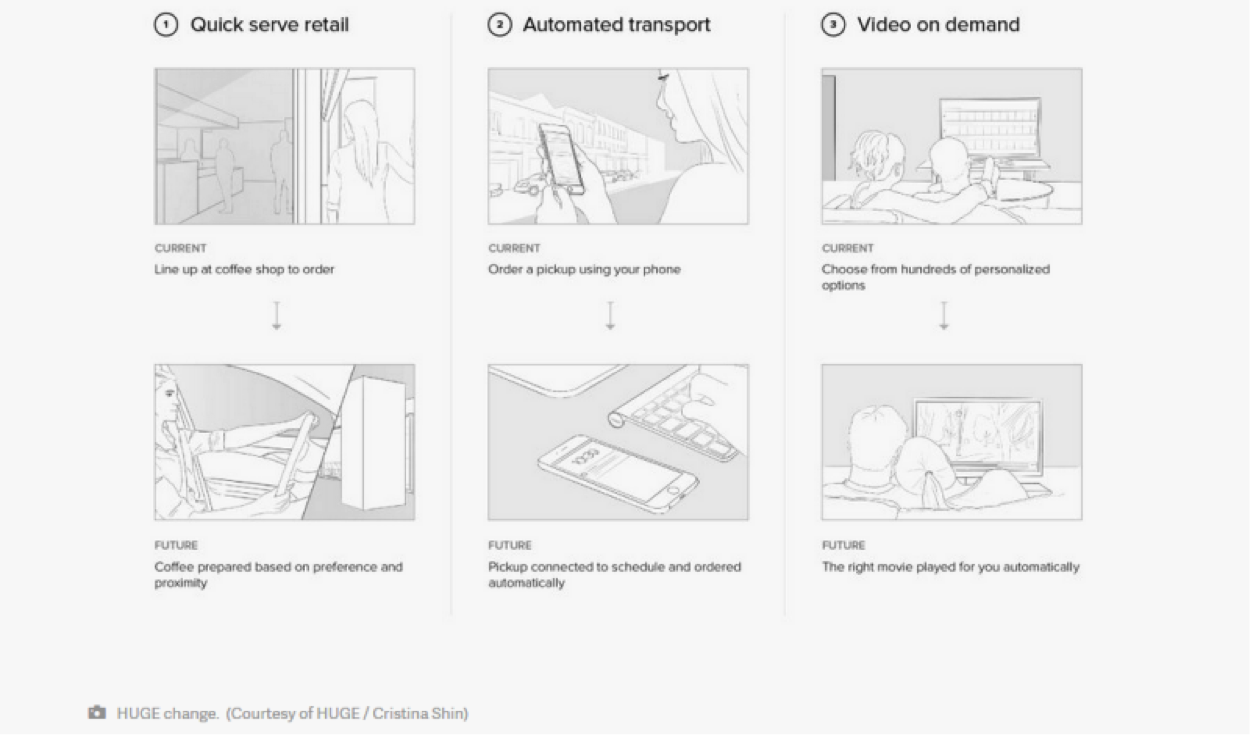 ① Quick serve retail

CURRENT
Line up at coffee shop to order

FUTURE
Coffee prepared based on preference and proximity

② Automated transport

CURRENT
Order a pickup using your phone

FUTURE
Pickup connected to schedule and ordered automatically

③ Video on demand

CURRENT
Choose from hundreds of personalized options

FUTURE
The right movie played for you automatically

HUGE change. (Courtesy of HUGE / Cristina Shin)